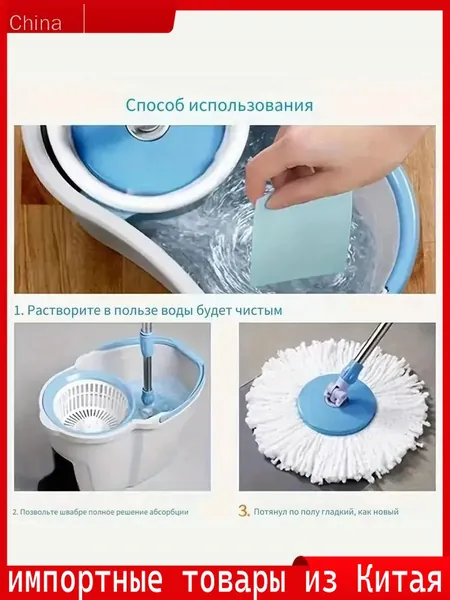 China

Способ использования

1. Растворите в пользе воды будет чистым

2. Позвольте швабре полное решение абсорбции

3. Потянул по полу гладкий, как новый

импортные товары из Китая