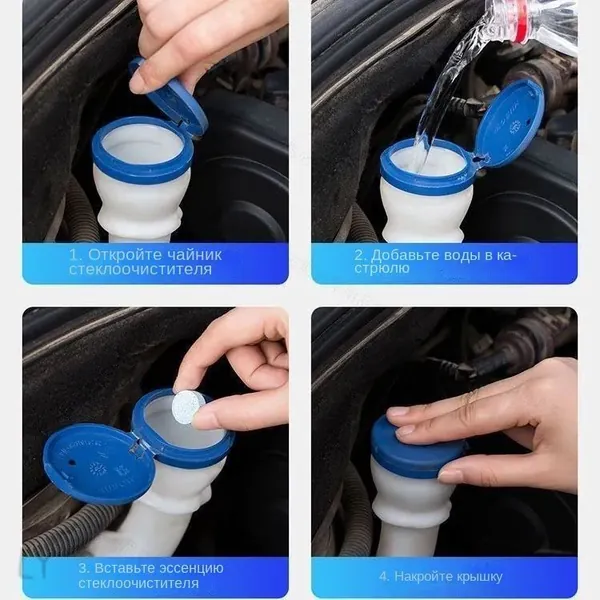 1. Откройте чайник стеклоочистителя

2. Добавьте воды в кастрюлю

3. Вставьте эссенцию стеклоочистителя

4. Накройте крышку