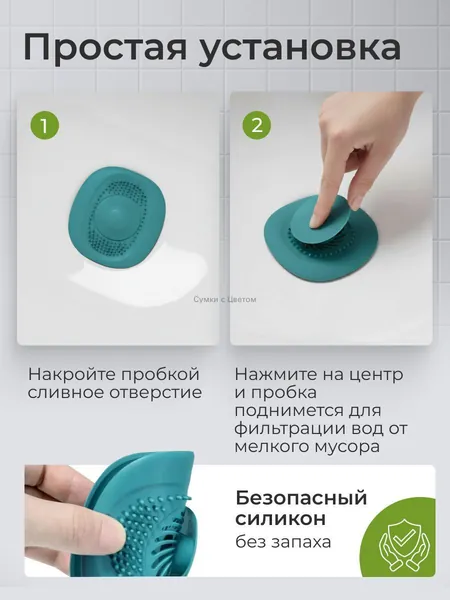 Простая установка

1

2

Сумки с Цветом

Накройте пробкой сливное отверстие

Нажмите на центр и пробка поднимется для фильтрации вод от мелкого мусора

Безопасный силикон
без запаха