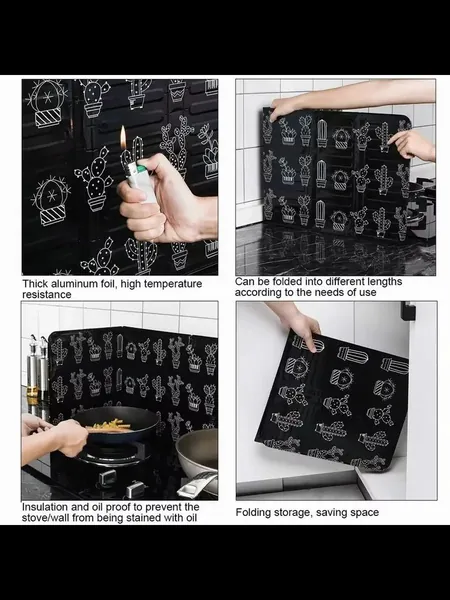 Thick aluminum foil, high temperature resistance

Can be folded into different lengths according to the needs of use

Insulation and oil proof to prevent the stove/wall from being stained with oil

Folding storage, saving space