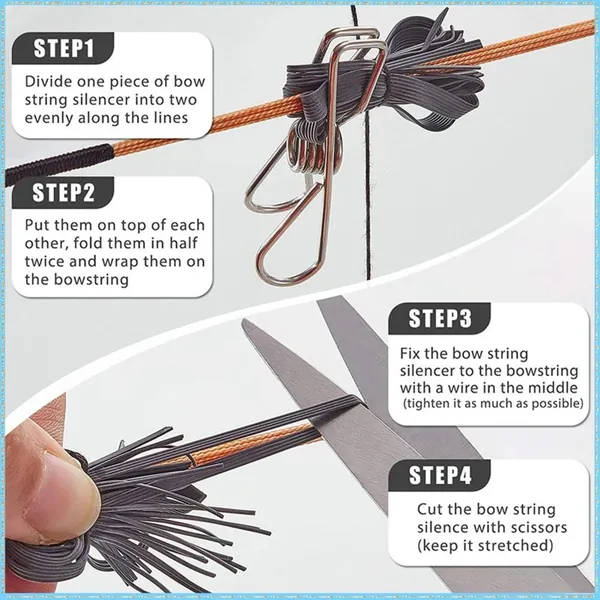 STEP1

Divide one piece of bow string silencer into two evenly along the lines

STEP2

Put them on top of each other, fold them in half twice and wrap them on the bowstring

STEP3

Fix the bow string silencer to the bowstring with a wire in the middle (tighten it as much as possible)

STEP4

Cut the bow string silence with scissors (keep it stretched)