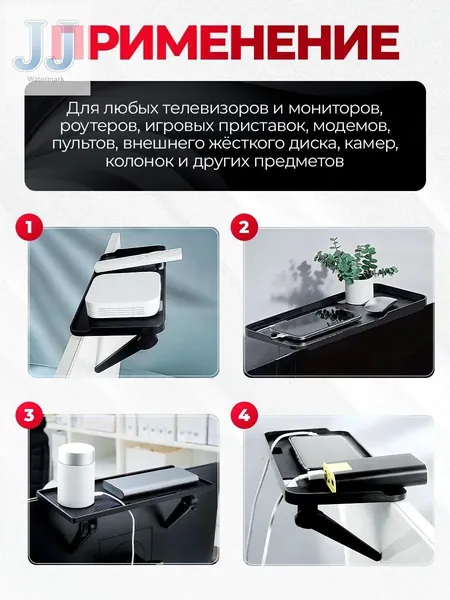 JJ
Watermark
ПРИМЕНЕНИЕ

Для любых телевизоров и мониторов, роутеров, игровых приставок, модемов, пультов, внешнего жёсткого диска, камер, колонок и других предметов

1

2

3

4