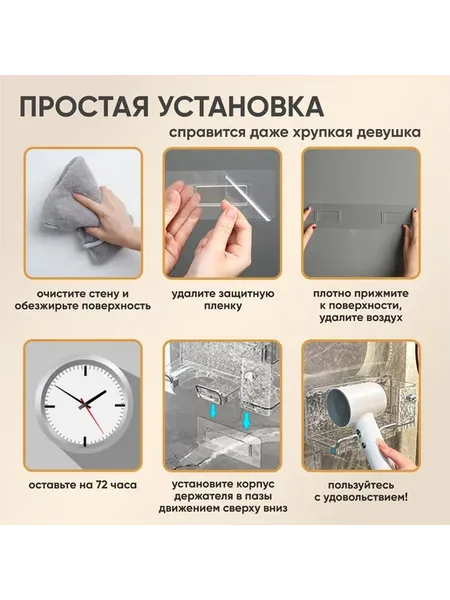 ПРОСТАЯ УСТАНОВКА

справится даже хрупкая девушка

очистите стену и обезжирьте поверхность

удалите защитную пленку

плотно прижмите к поверхности, удалите воздух

оставьте на 72 часа

установите корпус держателя в пазы движением сверху вниз

пользуйтесь с удовольствием!