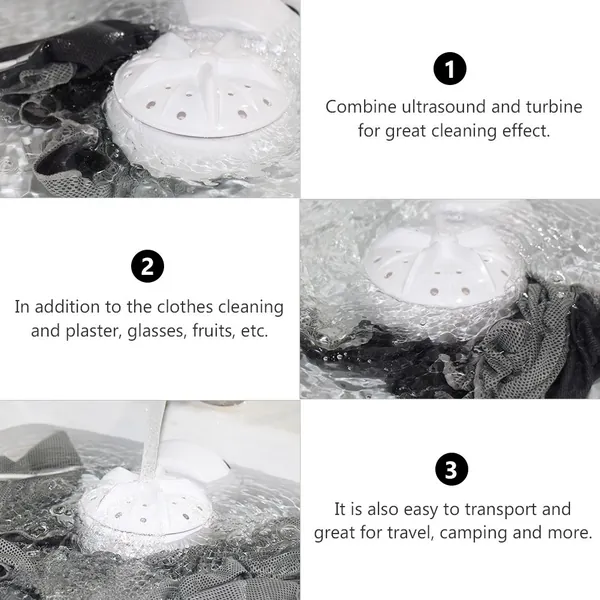 1

Combine ultrasound and turbine for great cleaning effect.

2

In addition to the clothes cleaning and plaster, glasses, fruits, etc.

3

It is also easy to transport and great for travel, camping and more.