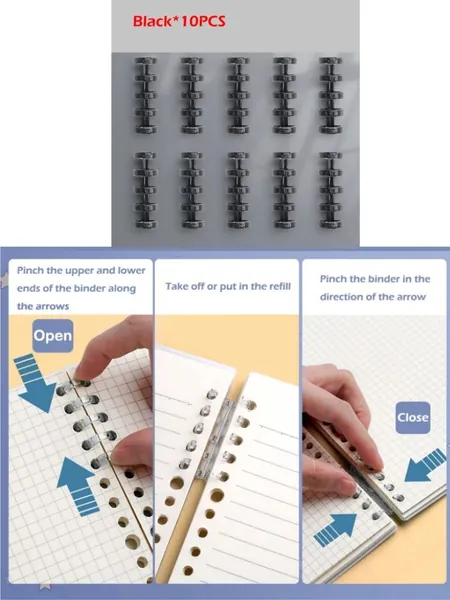 Black*10PCS

Pinch the upper and lower ends of the binder along the arrows

Open

Take off or put in the refill

Pinch the binder in the direction of the arrow

Close