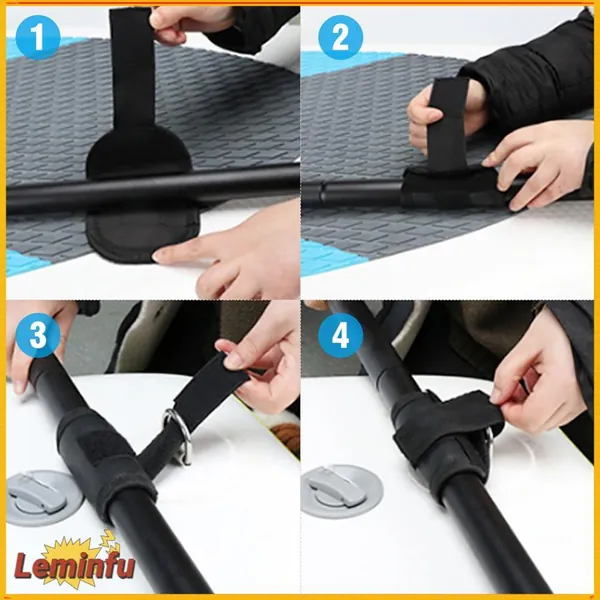 1
2
3
4
Leminfu