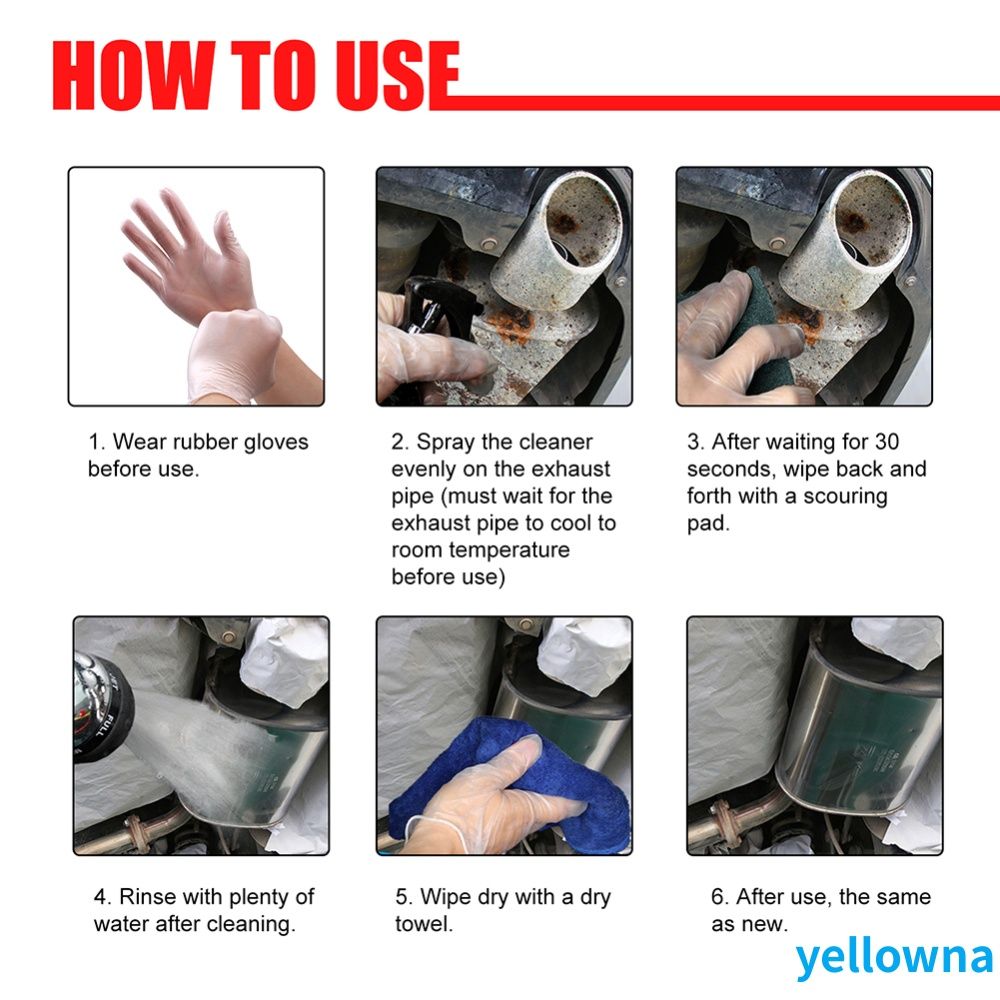 HOW TO USE

1. Wear rubber gloves before use.

2. Spray the cleaner evenly on the exhaust pipe (must wait for the exhaust pipe to cool to room temperature before use)

3. After waiting for 30 seconds, wipe back and forth with a scouring pad.

4. Rinse with plenty of water after cleaning.

5. Wipe dry with a dry towel.

6. After use, the same as new.

yellowna