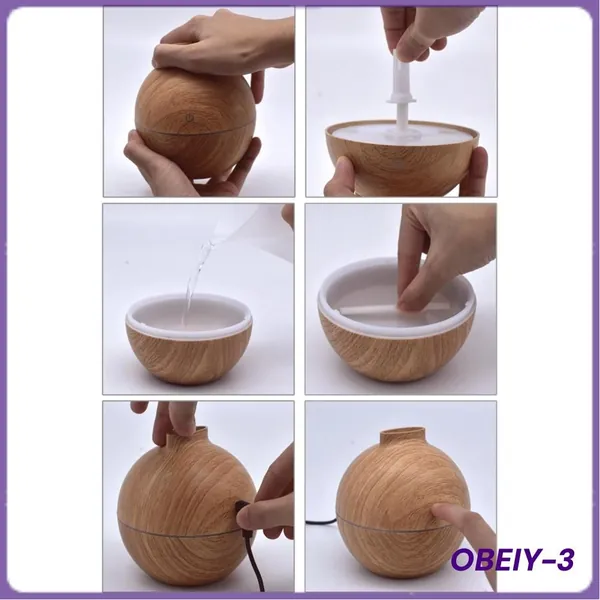 OBEIY-3