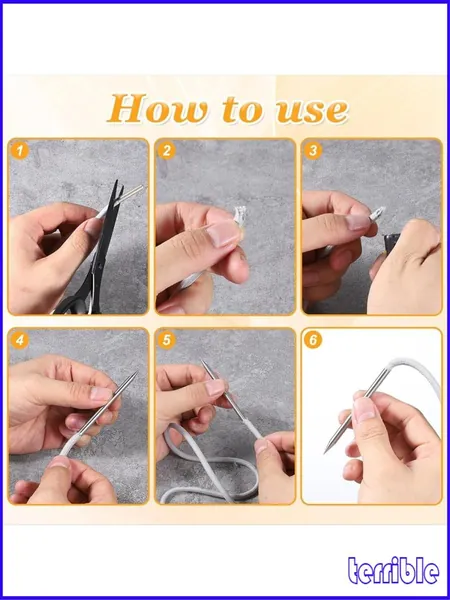 How to use

1

2

3

4

5

6

terrible