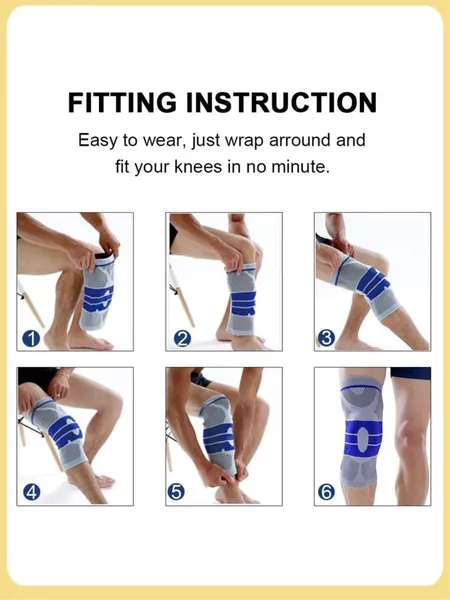 FITTING INSTRUCTION

Easy to wear, just wrap arround and fit your knees in no minute.

1

2

3

4

5

6