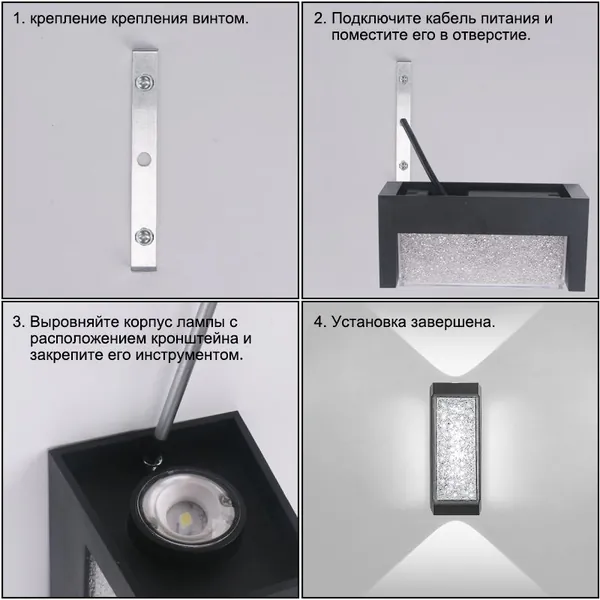 1. крепление крепления винтом.

2. Подключите кабель питания и поместите его в отверстие.

3. Выровняйте корпус лампы с расположением кронштейна и закрепите его инструментом.

4. Установка завершена.