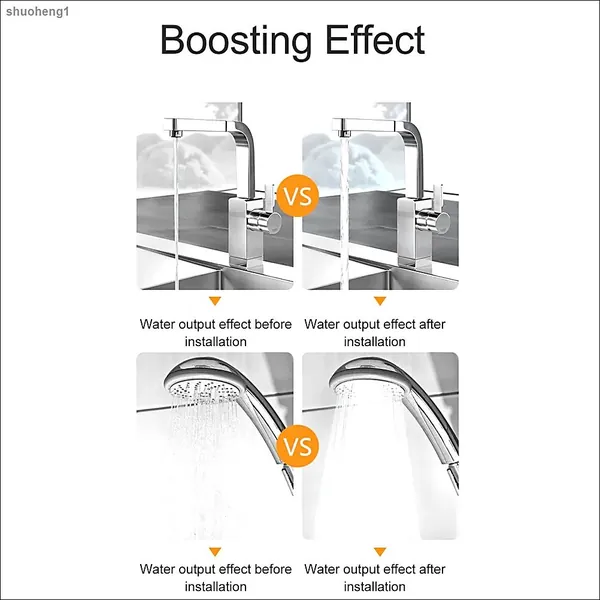 shuoheng1

Boosting Effect

VS

Water output effect before installation

Water output effect after installation

VS

Water output effect before installation

Water output effect after installation