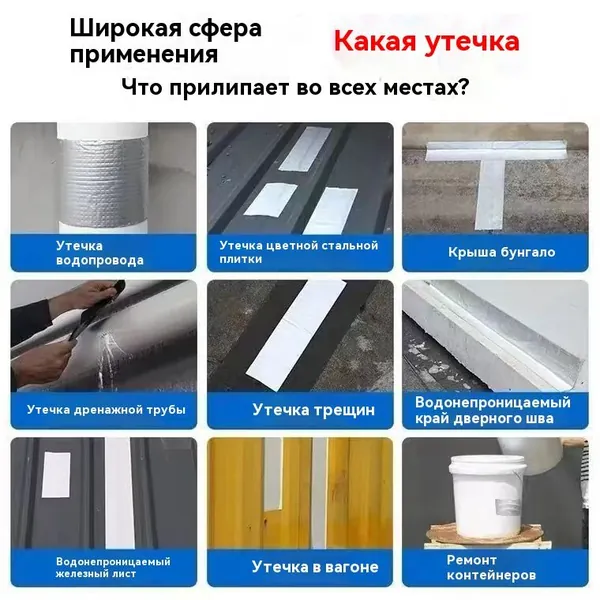 Широкая сфера применения

Какая утечка

Что прилипает во всех местах?

Утечка водопровода

Утечка цветной стальной плитки

Крыша бунгало

Утечка дренажной трубы

Утечка трещин

Водонепроницаемый край дверного шва

Водонепроницаемый железный лист

Утечка в вагоне

Ремонт контейнеров