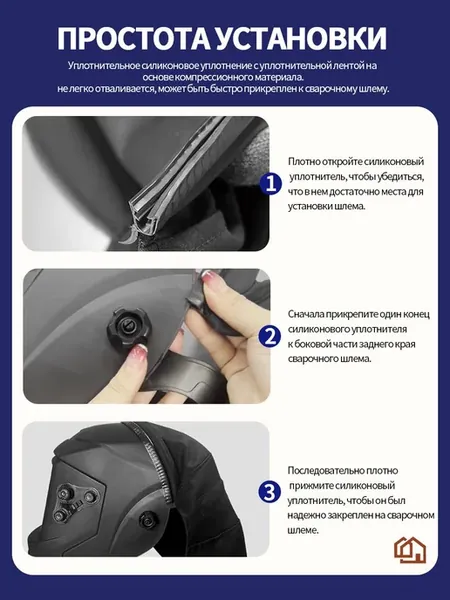 ПРОСТОТА УСТАНОВКИ

Уплотнительное силиконовое уплотнение с уплотнительной лентой на основе компрессионного материала.
не легко отваливается, может быть быстро прикреплен к сварочному шлему.

1

Плотно откройте силиконовый уплотнитель, чтобы убедиться, что в нем достаточно места для установки шлема.

2

Сначала прикрепите один конец силиконового уплотнителя к боковой части заднего края сварочного шлема.

3

Последовательно плотно прижмите силиконовый уплотнитель, чтобы он был надежно закреплен на сварочном шлеме.